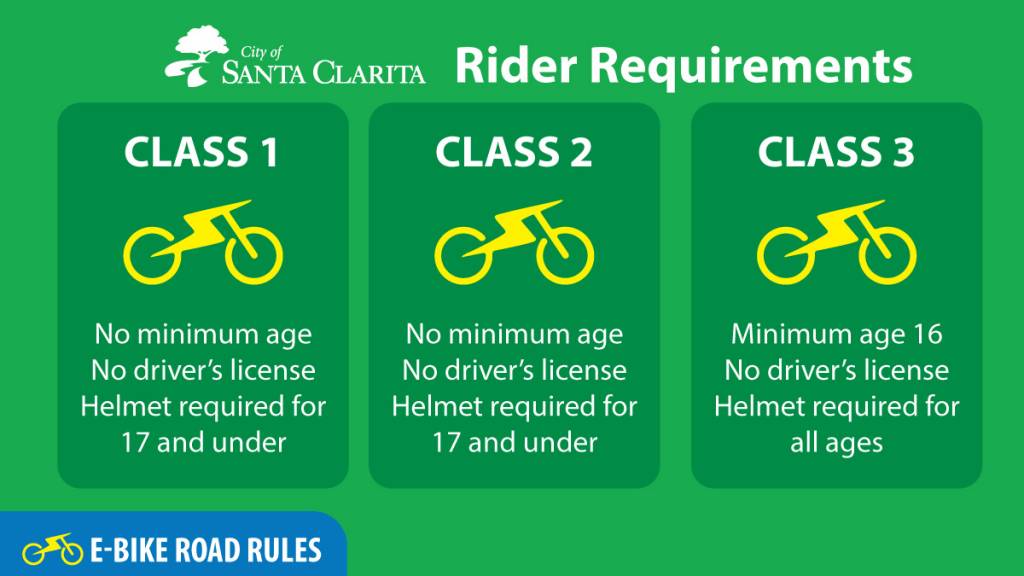 City of
SANTA CLARITA

Rider Requirements

CLASS 1

No minimum age
No driver's license
Helmet required for 17 and under

CLASS 2

No minimum age
No driver's license
Helmet required for 17 and under

CLASS 3

Minimum age 16
No driver's license
Helmet required for all ages

E-BIKE ROAD RULES